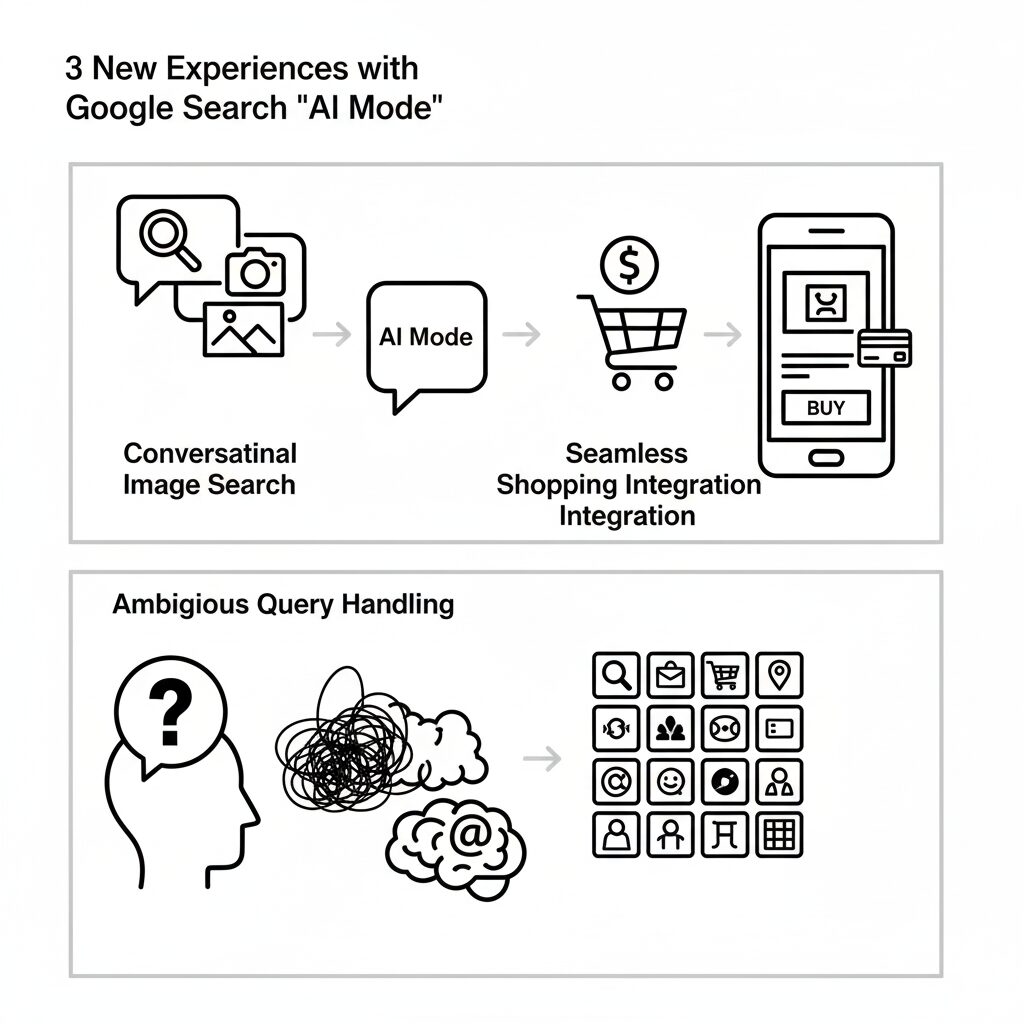 3 New Experiences with Google Search "AI Mode"

AI Mode

BUY

Conversatinal Image Search

Seamless Shopping Integration Integration

Ambigious Query Handling

?

@